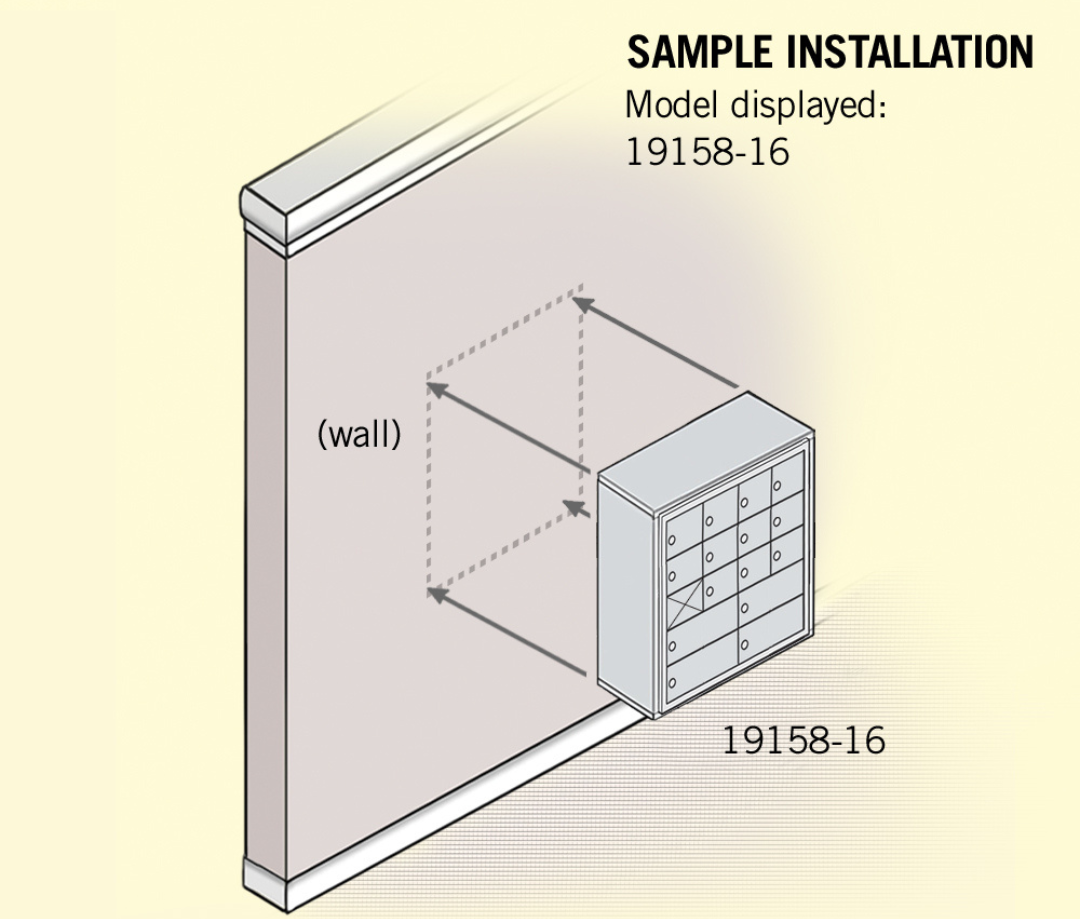 SAMPLE INSTALLATION
Model displayed:
19158-16

(wall)

19158-16